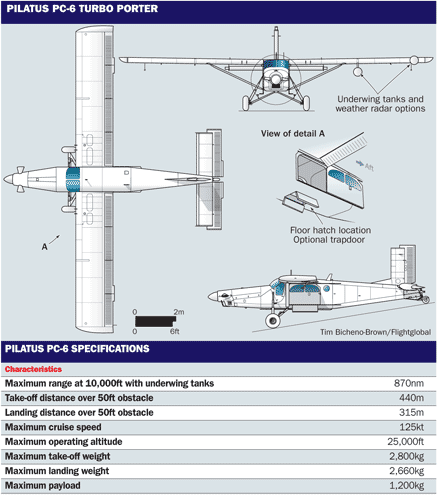 PILATUS PC-6 TURBO PORTER

Underwing tanks and weather radar options

View of detail A

Aft

Floor hatch location
Optional trapdoor

A

0 2m
0 6ft

Tim Bicheno-Brown/Flightglobal

PILATUS PC-6 SPECIFICATIONS

Characteristics

| | |
|---|---|
| Maximum range at 10,000ft with underwing tanks | 870nm |
| Take-off distance over 50ft obstacle | 440m |
| Landing distance over 50ft obstacle | 315m |
| Maximum cruise speed | 125kt |
| Maximum operating altitude | 25,000ft |
| Maximum take-off weight | 2,800kg |
| Maximum landing weight | 2,660kg |
| Maximum payload | 1,200kg |